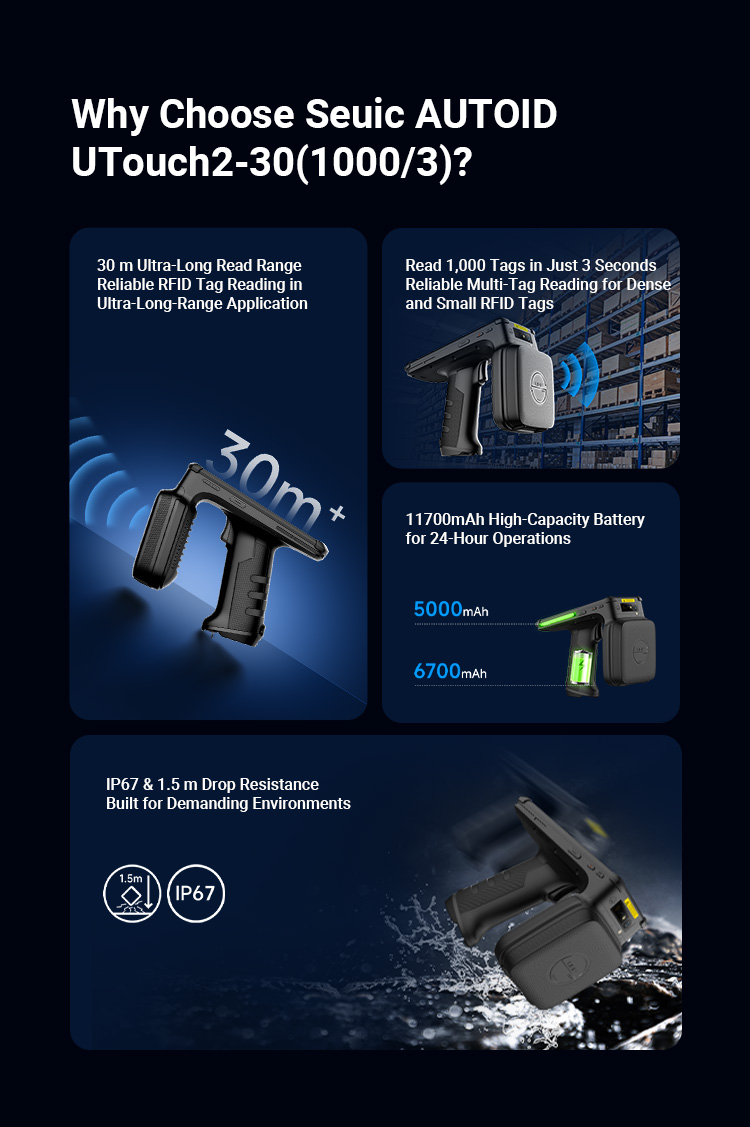 Why Choose Seuic AUTOID UTouch2-30(1000/3)?

30 m Ultra-Long Read Range
Reliable RFID Tag Reading in Ultra-Long-Range Application

30m+

Read 1,000 Tags in Just 3 Seconds
Reliable Multi-Tag Reading for Dense and Small RFID Tags

11700mAh High-Capacity Battery for 24-Hour Operations

5000mAh

6700mAh

IP67 & 1.5 m Drop Resistance
Built for Demanding Environments

1.5m

IP67